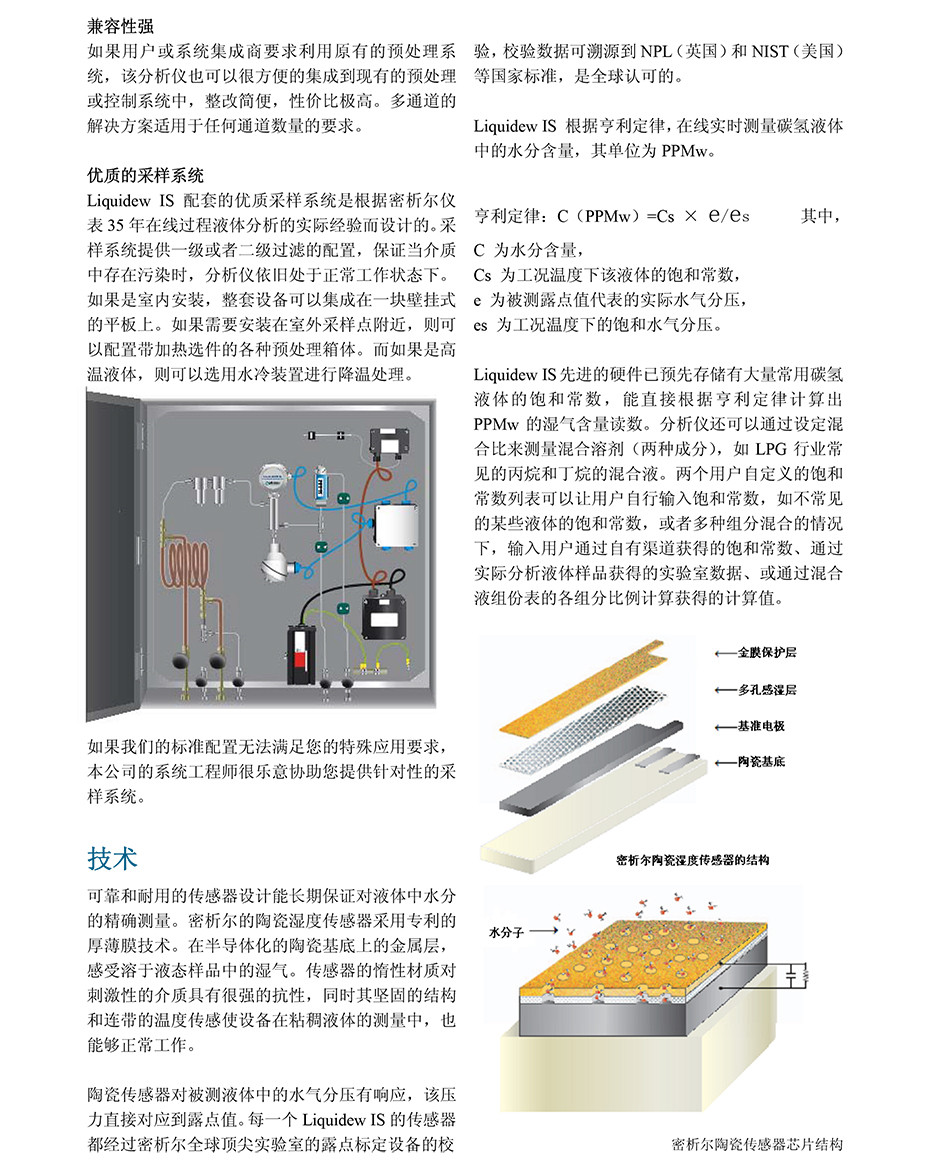 兼容性强

如果用户或系统集成商要求利用原有的预处理系统，该分析仪也可以很方便的集成到现有的预处理或控制系统中，整改简便，性价比极高。多通道的解决方案适用于任何通道数量的要求。

优质的采样系统

Liquidew IS 配套的优质采样系统是根据密析尔仪表 35 年在线过程液体分析的实际经验而设计的。采样系统提供一级或者二级过滤的配置，保证当介质中存在污染时，分析仪依旧处于正常工作状态下。如果是室内安装，整套设备可以集成在一块壁挂式的平板上。如果需要安装在室外采样点附近，则可以配置带加热选件的各种预处理箱体。而如果是高温液体，则可以选用水冷装置进行降温处理。

如果我们的标准配置无法满足您的特殊应用要求，本公司的系统工程师很乐意协助您提供针对性的采样系统。

技术

可靠和耐用的传感器设计能长期保证对液体中水分的精确测量。密析尔的陶瓷湿度传感器采用专利的厚薄膜技术。在半导体化的陶瓷基底上的金属层，感受溶于液态样品中的湿气。传感器的惰性材质对刺激性的介质具有很强的抗性，同时其坚固的结构和连带的温度传感使设备在粘稠液体的测量中，也能够正常工作。

陶瓷传感器对被测液体中的水气分压有响应，该压力直接对应到露点值。每一个 Liquidew IS 的传感器都经过密析尔全球顶尖实验室的露点标定设备的校验，校验数据可溯源到 NPL（英国）和 NIST（美国）等国家标准，是全球认可的。

Liquidew IS 根据亨利定律，在线实时测量碳氢液体中的水分含量，其单位为 PPMw。

亨利定律：C（PPMw）=Cs × e/es 其中，
C 为水分含量，
Cs 为工况温度下该液体的饱和常数，
e 为被测露点值代表的实际水气分压，
es 为工况温度下的饱和水气分压。

Liquidew IS 先进的硬件已预先存储有大量常用碳氢液体的饱和常数，能直接根据亨利定律计算出 PPMw 的湿气含量读数。分析仪还可以通过设定混合比来测量混合溶剂（两种成分），如 LPG 行业常见的丙烷和丁烷的混合液。两个用户自定义的饱和常数列表可以让用户自行输入饱和常数，如不常见的某些液体的饱和常数，或者多种组分混合的情况下，输入用户通过自有渠道获得的饱和常数、通过实际分析液体样品获得的实验室数据、或通过混合液组份表的各组分比例计算获得的计算值。

金膜保护层
多孔感湿层
基准电极
陶瓷基底
密析尔陶瓷湿度传感器的结构

水分子

密析尔陶瓷传感器芯片结构