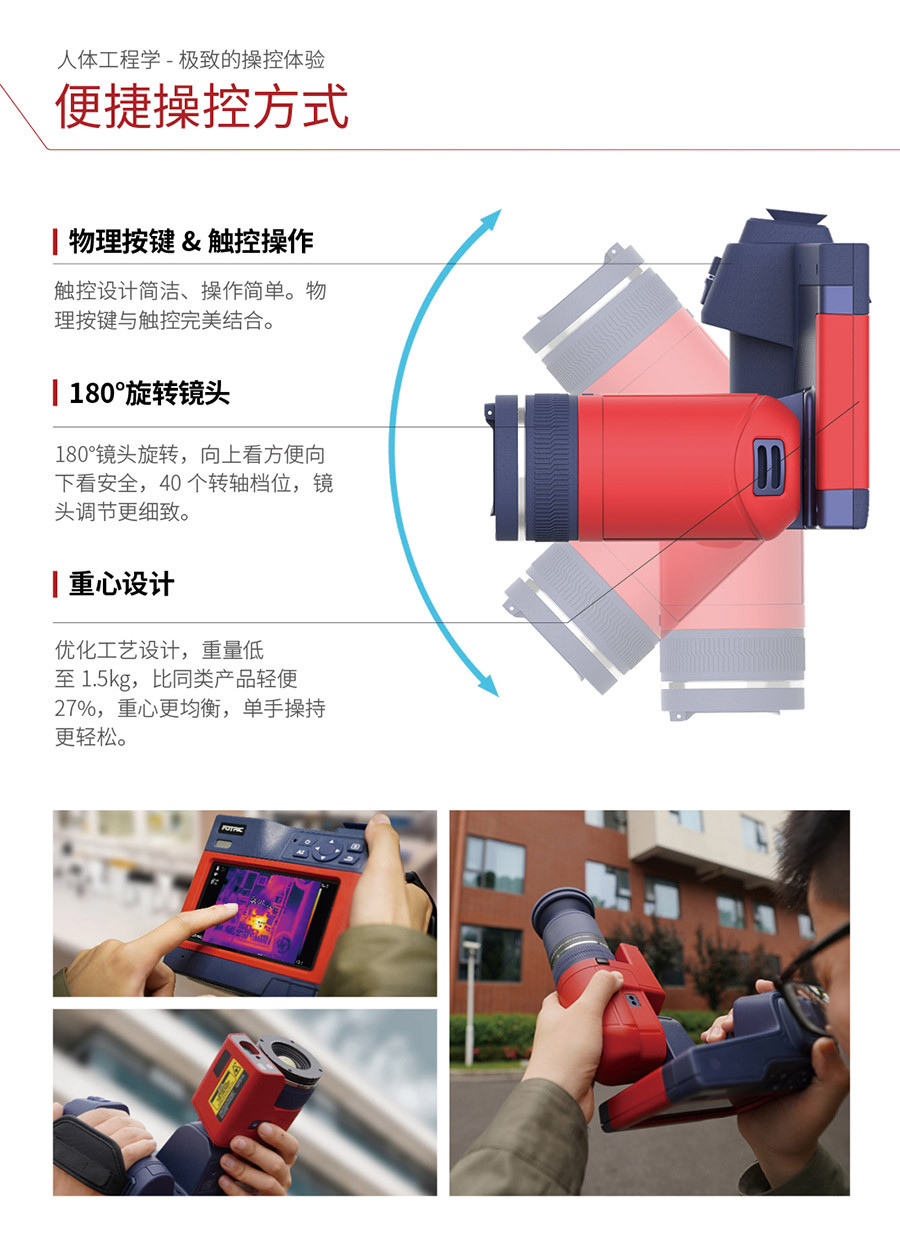 人体工程学 - 极致的操控体验
便捷操控方式

物理按键 & 触控操作

触控设计简洁、操作简单。物理按键与触控完美结合。

180°旋转镜头

180°镜头旋转，向上看方便向下看安全，40 个转轴档位，镜头调节更细致。

重心设计

优化工艺设计，重量低至 1.5kg，比同类产品轻便 27%，重心更均衡，单手操持更轻松。

FOTRIC