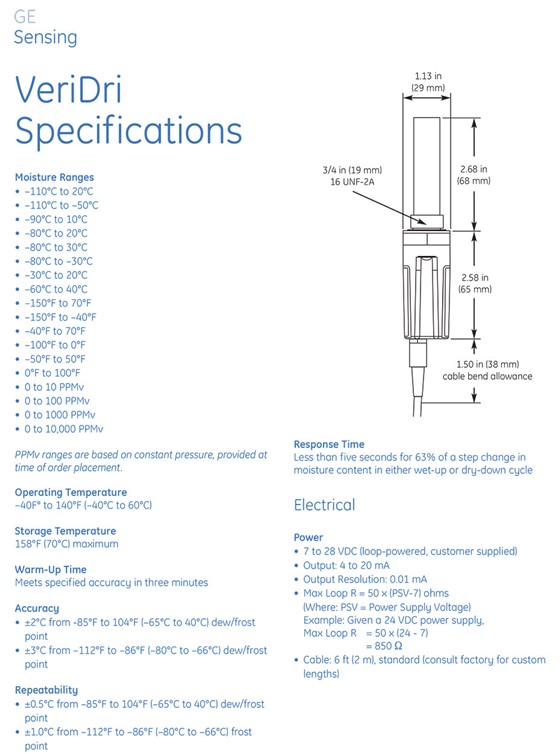 GE
Sensing

VeriDri
Specifications

Moisture Ranges
• –110°C to 20°C
• –110°C to –50°C
• –90°C to 10°C
• –80°C to 20°C
• –80°C to 30°C
• –80°C to –30°C
• –30°C to 20°C
• –60°C to 40°C
• –150°F to 70°F
• –150°F to –40°F
• –40°F to 70°F
• –100°F to 0°F
• –50°F to 50°F
• 0°F to 100°F
• 0 to 10 PPMv
• 0 to 100 PPMv
• 0 to 1000 PPMv
• 0 to 10,000 PPMv

PPMv ranges are based on constant pressure, provided at time of order placement.

Operating Temperature
–40F° to 140°F (–40°C to 60°C)

Storage Temperature
158°F (70°C) maximum

Warm-Up Time
Meets specified accuracy in three minutes

Accuracy
• ±2°C from –85°F to 104°F (–65°C to 40°C) dew/frost point
• ±3°C from –112°F to –86°F (–80°C to –66°C) dew/frost point

Repeatability
• ±0.5°C from –85°F to 104°F (–65°C to 40°C) dew/frost point
• ±1.0°C from –112°F to –86°F (–80°C to –66°C) frost point

1.13 in (29 mm)
3/4 in (19 mm) 16 UNF-2A
2.68 in (68 mm)
2.58 in (65 mm)
1.50 in (38 mm) cable bend allowance

Response Time
Less than five seconds for 63% of a step change in moisture content in either wet-up or dry-down cycle

Electrical

Power
• 7 to 28 VDC (loop-powered, customer supplied)
• Output: 4 to 20 mA
• Output Resolution: 0.01 mA
• Max Loop R = 50 x (PSV-7) ohms
(Where: PSV = Power Supply Voltage)
Example: Given a 24 VDC power supply,
Max Loop R = 50 x (24 - 7)
= 850 Ω
• Cable: 6 ft (2 m), standard (consult factory for custom lengths)