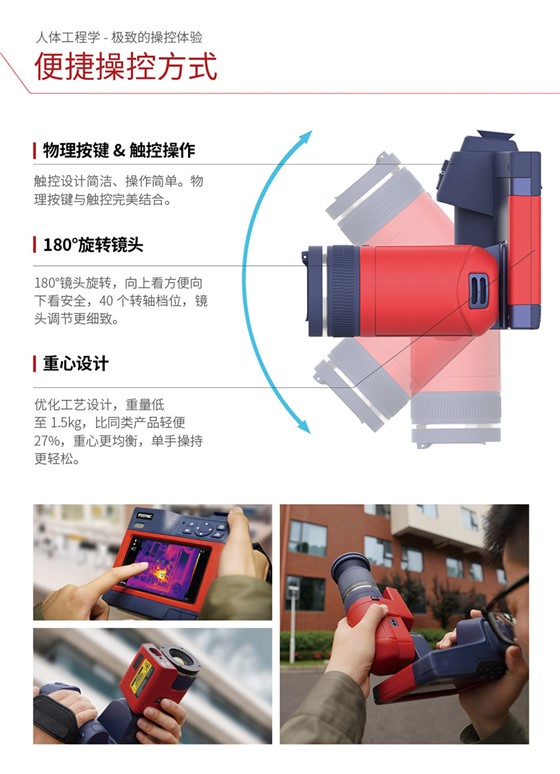 人体工程学 - 极致的操控体验
便捷操控方式

物理按键 & 触控操作

触控设计简洁、操作简单。物理按键与触控完美结合。

180°旋转镜头

180°镜头旋转，向上看方便向下看安全，40 个转轴档位，镜头调节更细致。

重心设计

优化工艺设计，重量低至 1.5kg，比同类产品轻便 27%，重心更均衡，单手操持更轻松。

FOTRIC